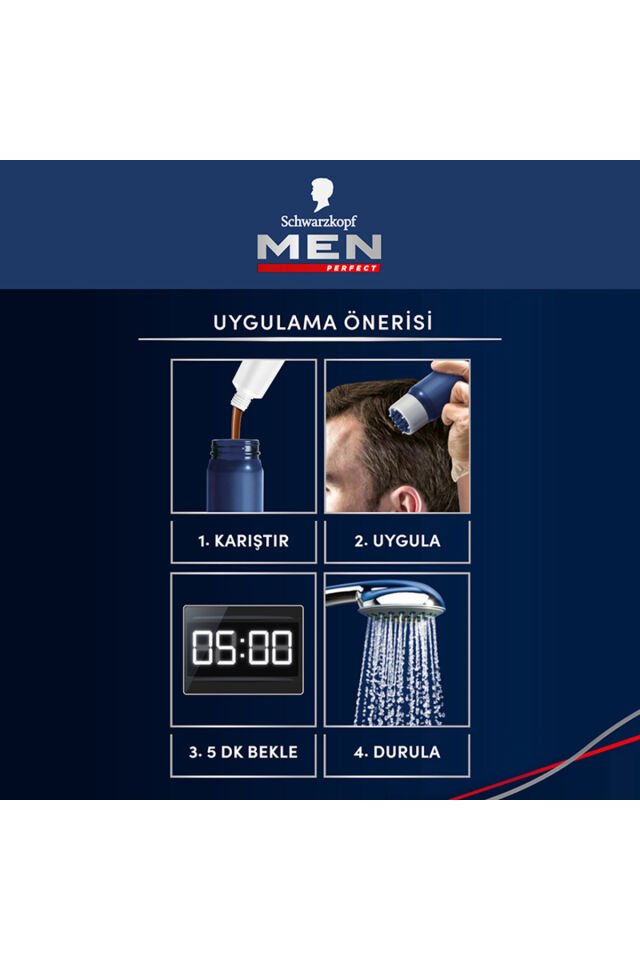 Schwarzkopf
MEN
PERFECT

UYGULAMA ÖNERİSİ

1. KARIŞTIR

2. UYGULA

05:00

3. 5 DK BEKLE

4. DURULA